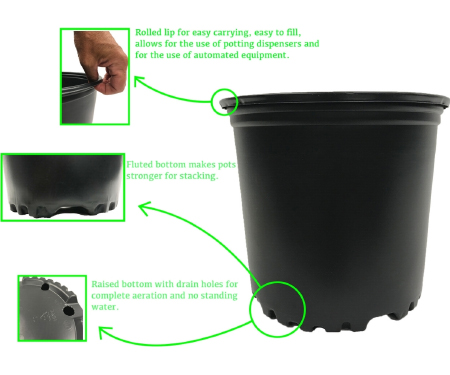 Rolled lip for easy carrying, easy to fill, allows for the use of potting dispensers and for the use of automated equipment.

Fluted bottom makes pots stronger for stacking.

Raised bottom with drain holes for complete aeration and no standing water.